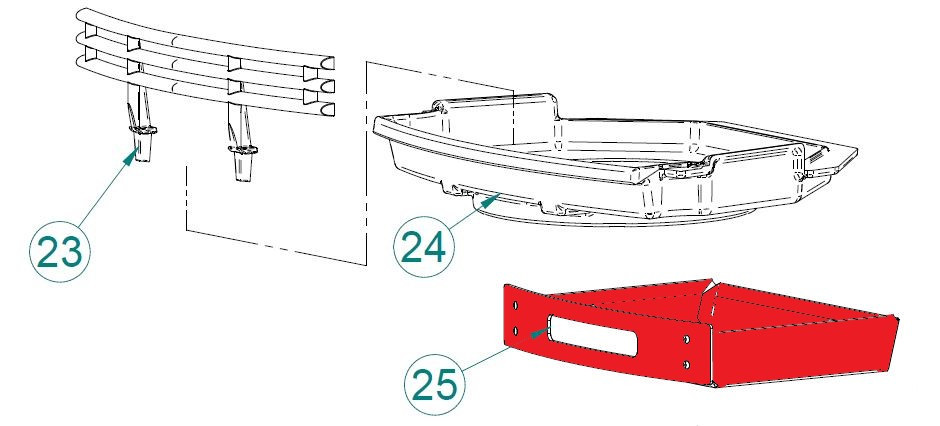 23
24
25